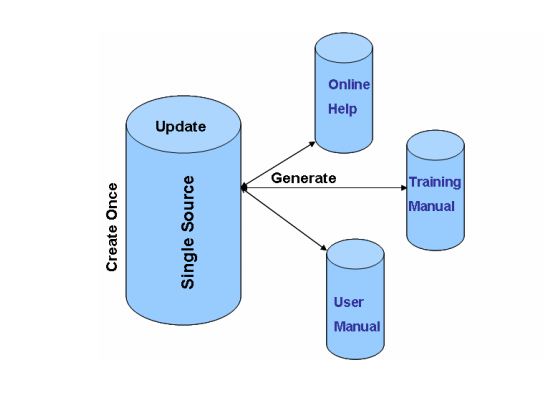 Create Once

Update

Single Source

Generate

Online Help

Training Manual

User Manual