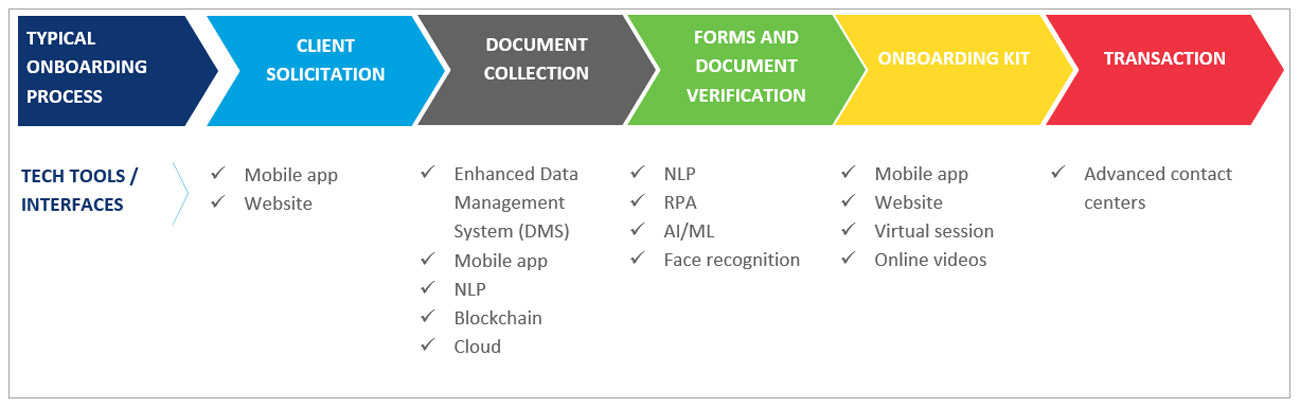 TYPICAL ONBOARDING PROCESS

CLIENT SOLICITATION

DOCUMENT COLLECTION

FORMS AND DOCUMENT VERIFICATION

ONBOARDING KIT

TRANSACTION

TECH TOOLS / INTERFACES

✓ Mobile app
✓ Website

✓ Enhanced Data Management System (DMS)
✓ Mobile app
✓ NLP
✓ Blockchain
✓ Cloud

✓ NLP
✓ RPA
✓ AI/ML
✓ Face recognition

✓ Mobile app
✓ Website
✓ Virtual session
✓ Online videos

✓ Advanced contact centers