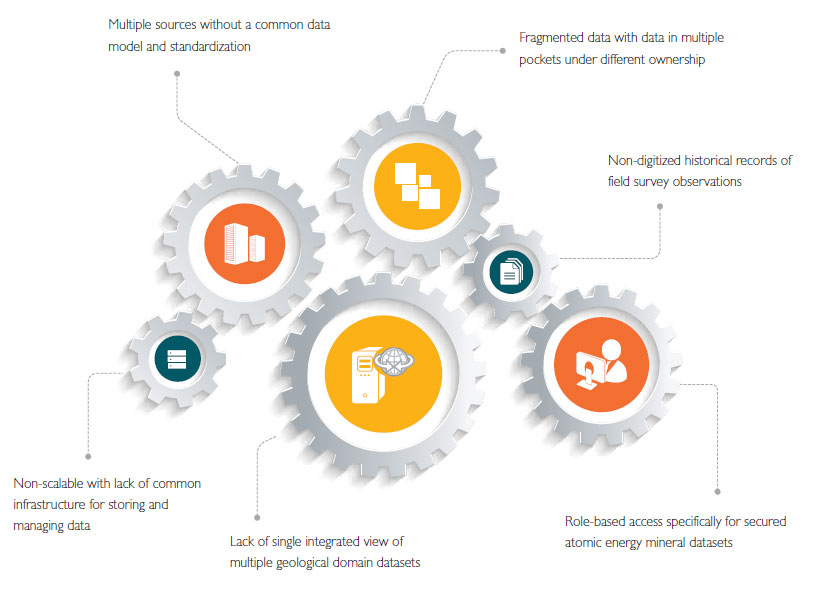 Multiple sources without a common data model and standardization

Fragmented data with data in multiple pockets under different ownership

Non-digitized historical records of field survey observations

Non-scalable with lack of common infrastructure for storing and managing data

Lack of single integrated view of multiple geological domain datasets

Role-based access specifically for secured atomic energy mineral datasets