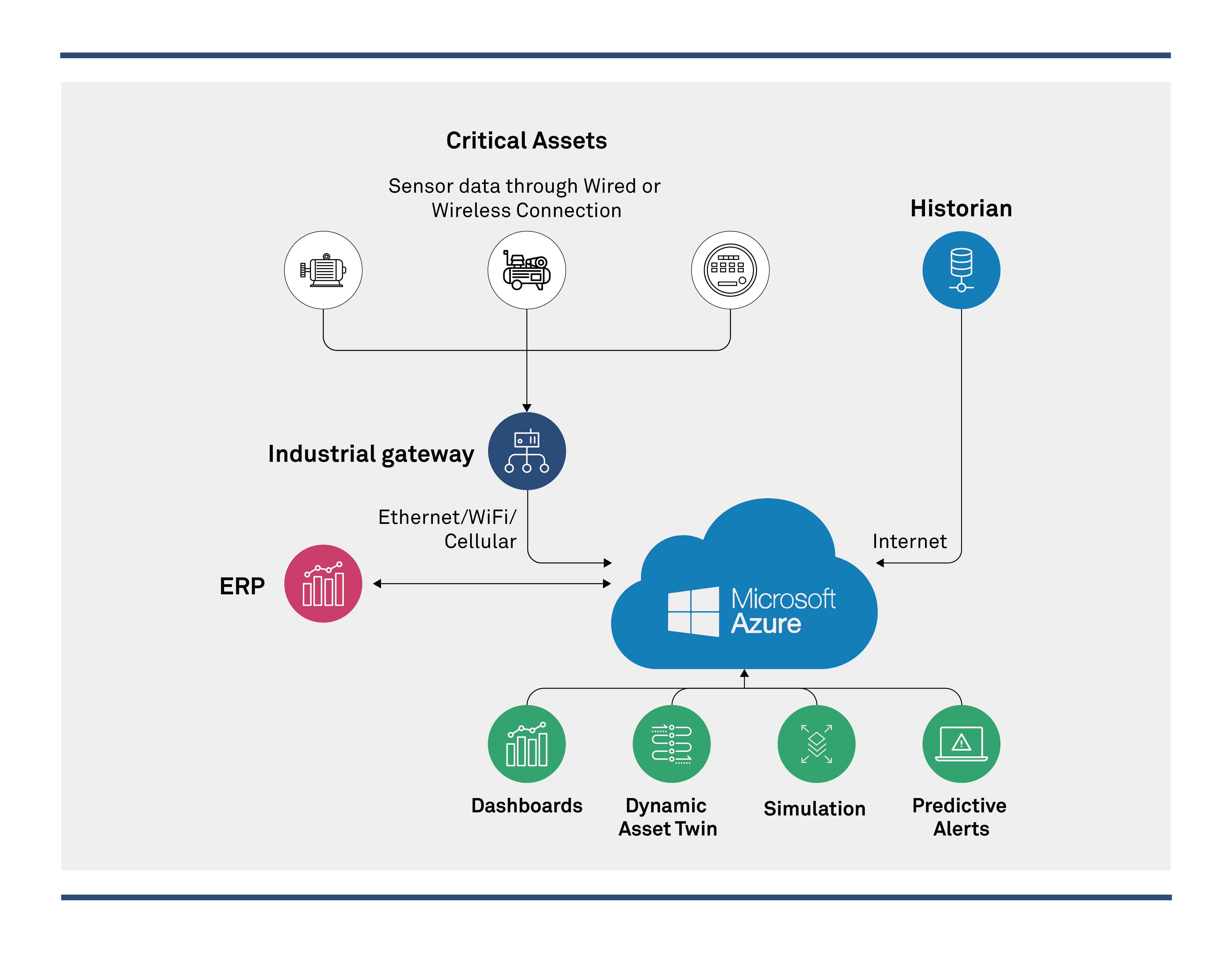 Critical Assets

Sensor data through Wired or Wireless Connection

Historian

Industrial gateway

Ethernet/WiFi/ Cellular

Internet

ERP

Microsoft Azure

Dashboards

Dynamic Asset Twin

Simulation

Predictive Alerts