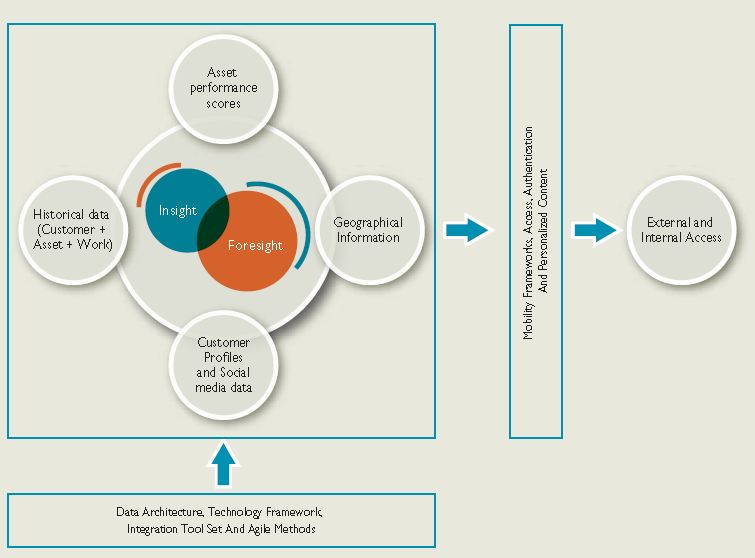 Asset performance scores

Historical data (Customer + Asset + Work)

Insight

Foresight

Geographical Information

Customer Profiles and Social media data

Mobility Frameworks, Access, Authentication And Personalized Content

External and Internal Access

Data Architecture, Technology Framework, Integration Tool Set And Agile Methods